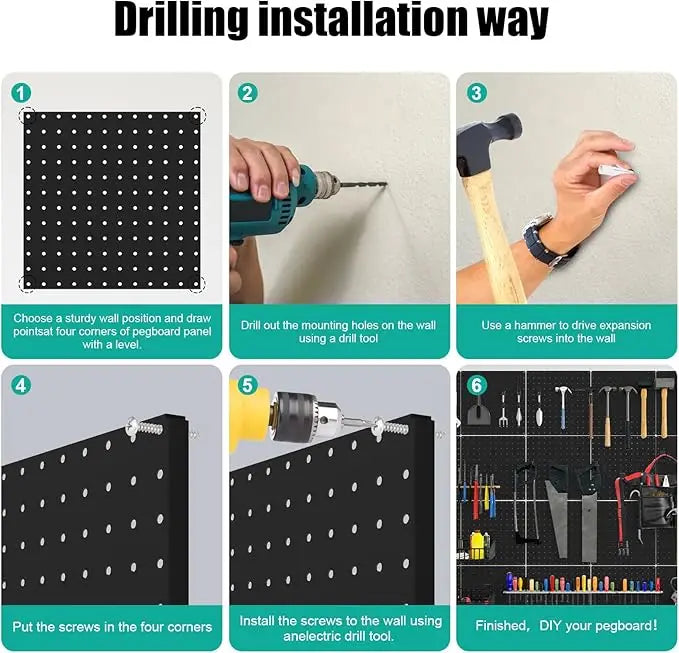 Drilling installation way

1

Choose a sturdy wall position and draw pointsat four corners of pegboard panel with a level.

2

Drill out the mounting holes on the wall using a drill tool

3

Use a hammer to drive expansion screws into the wall

4

Put the screws in the four corners

5

Install the screws to the wall using anelectric drill tool.

6

Finished, DIY your pegboard!